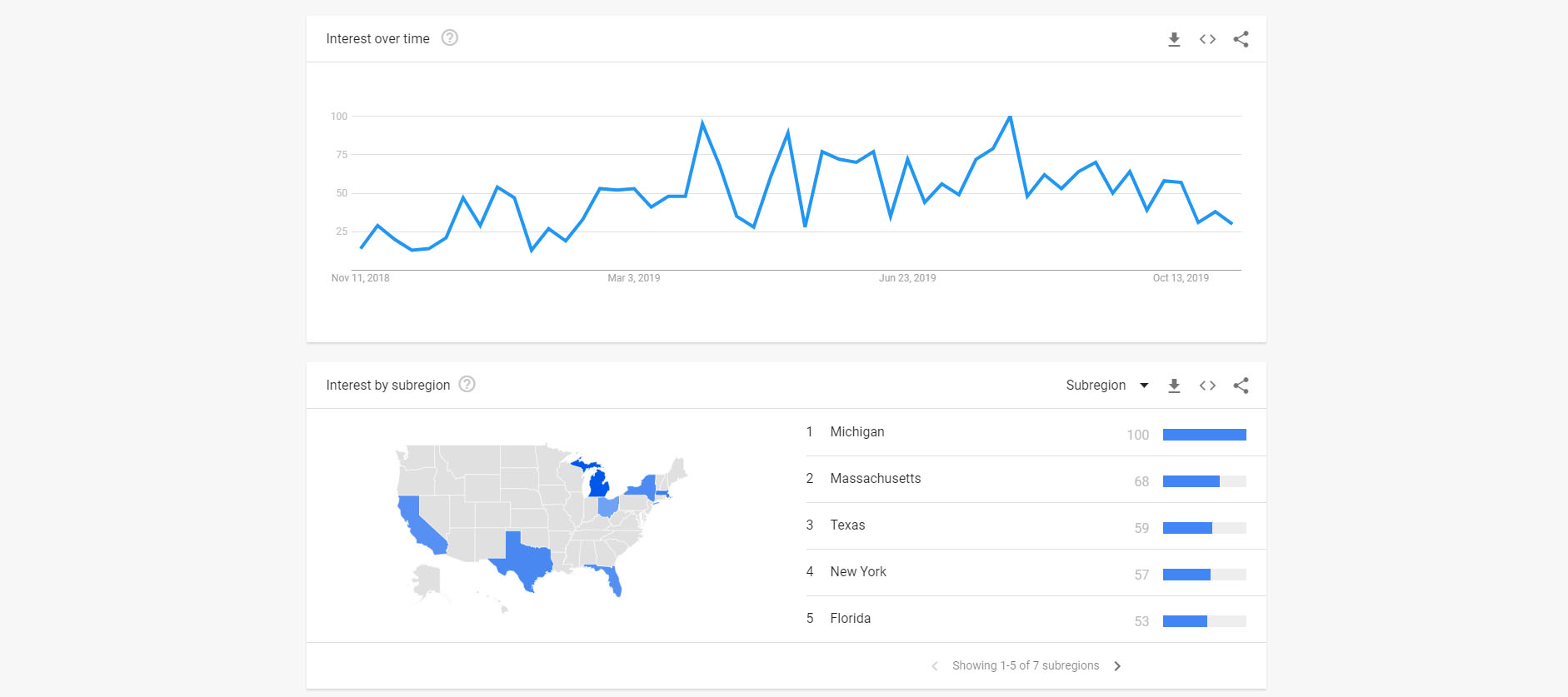 Interest over time

100
75
50
25

Nov 11, 2018
Mar 3, 2019
Jun 23, 2019
Oct 13, 2019

Interest by subregion

Subregion

| 1 | Michigan | 100 |
|---|---|---|
| 2 | Massachusetts | 68 |
| 3 | Texas | 59 |
| 4 | New York | 57 |
| 5 | Florida | 53 |

Showing 1-5 of 7 subregions